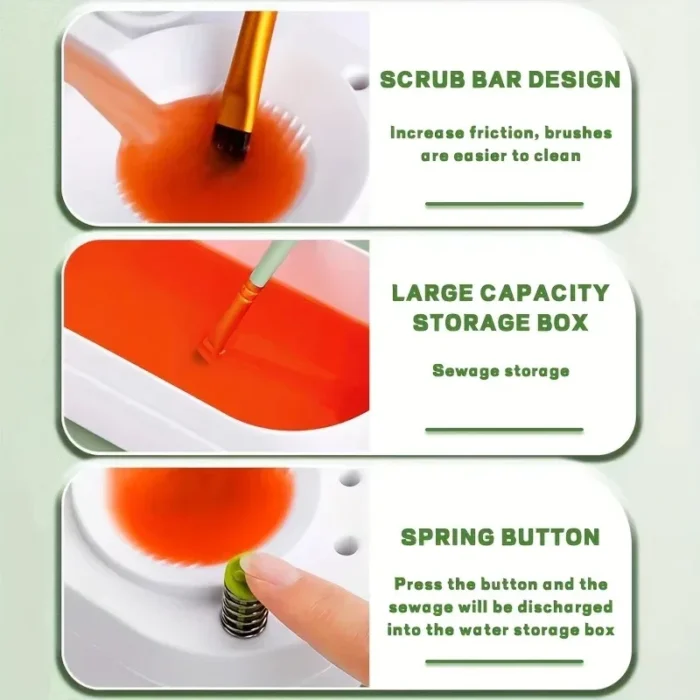 SCRUB BAR DESIGN

Increase friction, brushes are easier to clean

LARGE CAPACITY STORAGE BOX

Sewage storage

SPRING BUTTON

Press the button and the sewage will be discharged into the water storage box