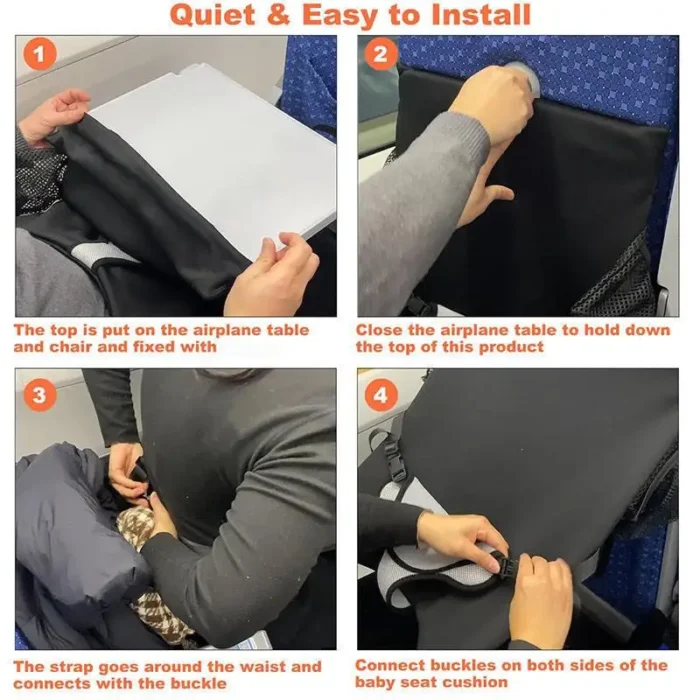 Quiet & Easy to Install

1

The top is put on the airplane table and chair and fixed with

2

Close the airplane table to hold down the top of this product

3

The strap goes around the waist and connects with the buckle

4

Connect buckles on both sides of the baby seat cushion