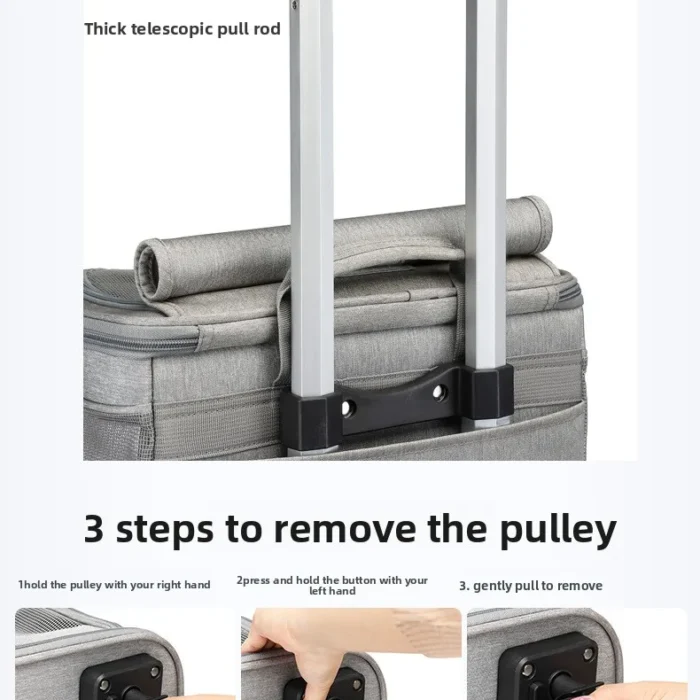 Thick telescopic pull rod

3 steps to remove the pulley

1hold the pulley with your right hand

2press and hold the button with your left hand

3. gently pull to remove