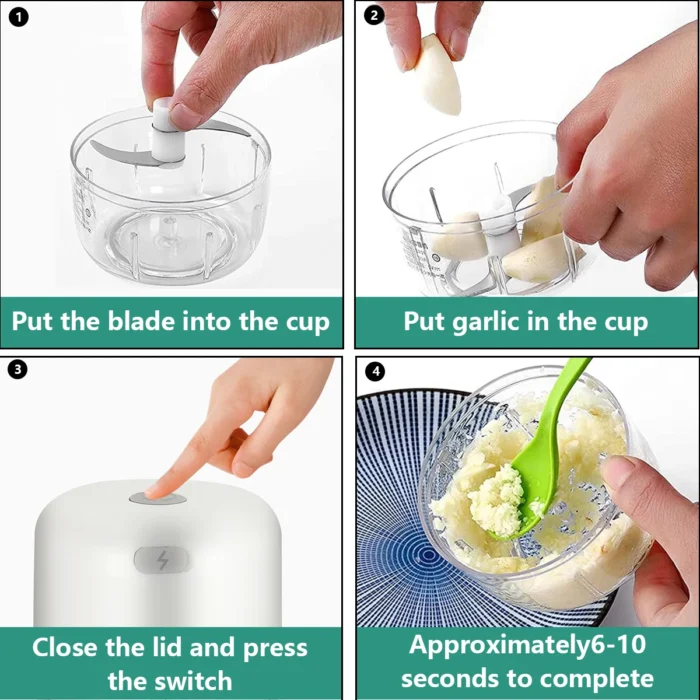 1
Put the blade into the cup

2
Put garlic in the cup

3
Close the lid and press the switch

4
Approximately6-10 seconds to complete