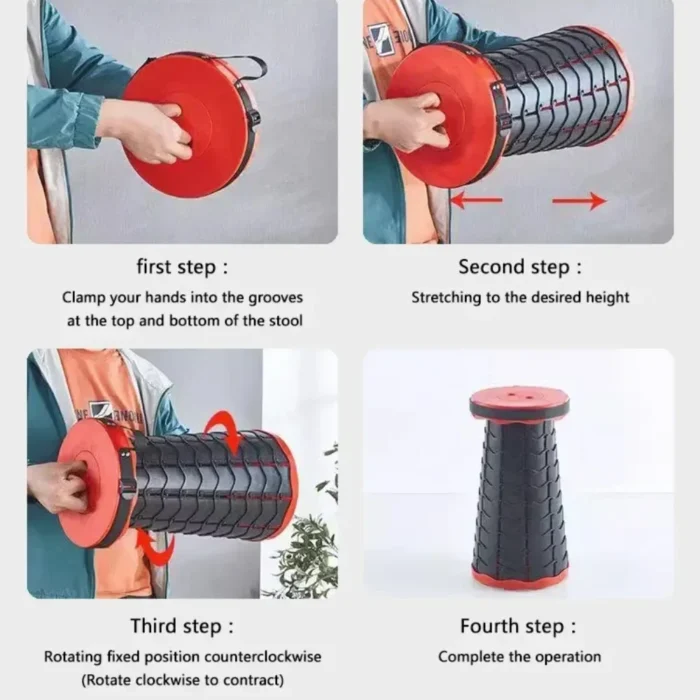 first step :
Clamp your hands into the grooves at the top and bottom of the stool

Second step :
Stretching to the desired height

Third step :
Rotating fixed position counterclockwise
(Rotate clockwise to contract)

Fourth step :
Complete the operation