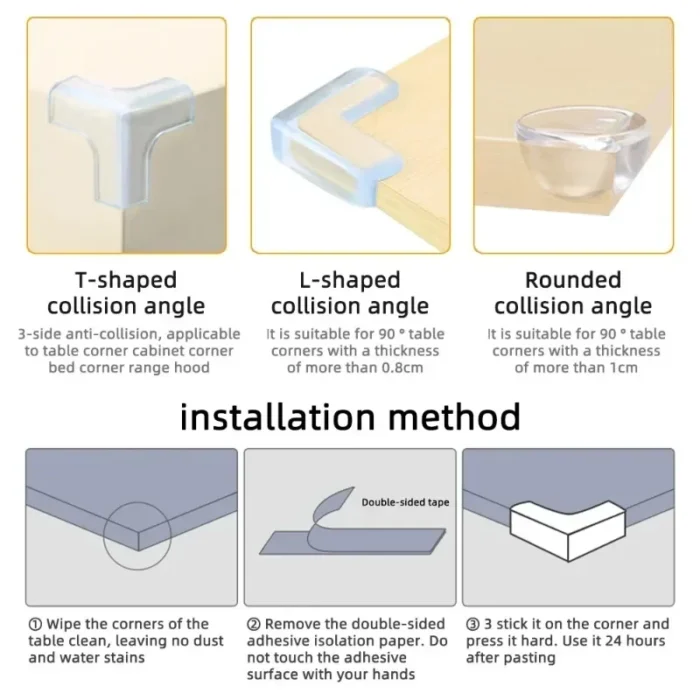 T-shaped collision angle

3-side anti-collision, applicable to table corner cabinet corner bed corner range hood

L-shaped collision angle

It is suitable for 90 ° table corners with a thickness of more than 0.8cm

Rounded collision angle

It is suitable for 90 ° table corners with a thickness of more than 1cm

installation method

Double-sided tape

① Wipe the corners of the table clean, leaving no dust and water stains

② Remove the double-sided adhesive isolation paper. Do not touch the adhesive surface with your hands

③ 3 stick it on the corner and press it hard. Use it 24 hours after pasting