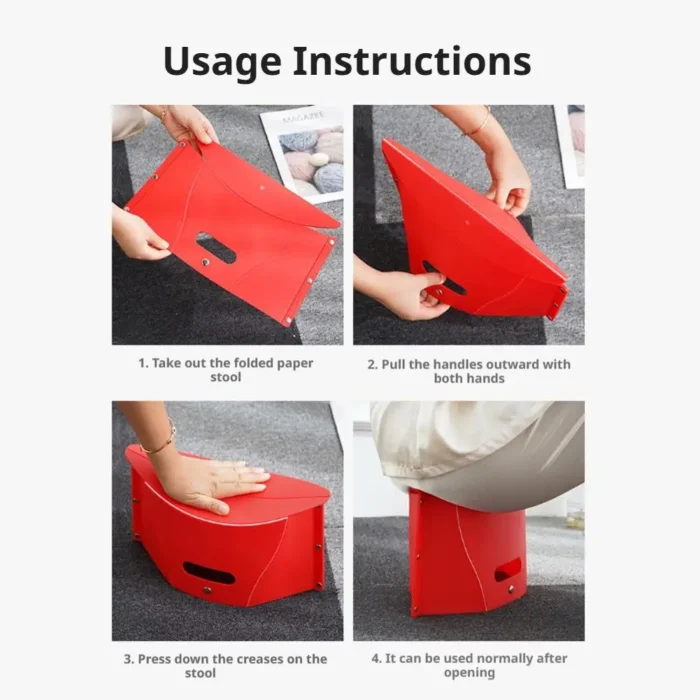 Usage Instructions

MAGAZEE

1. Take out the folded paper stool

2. Pull the handles outward with both hands

3. Press down the creases on the stool

4. It can be used normally after opening