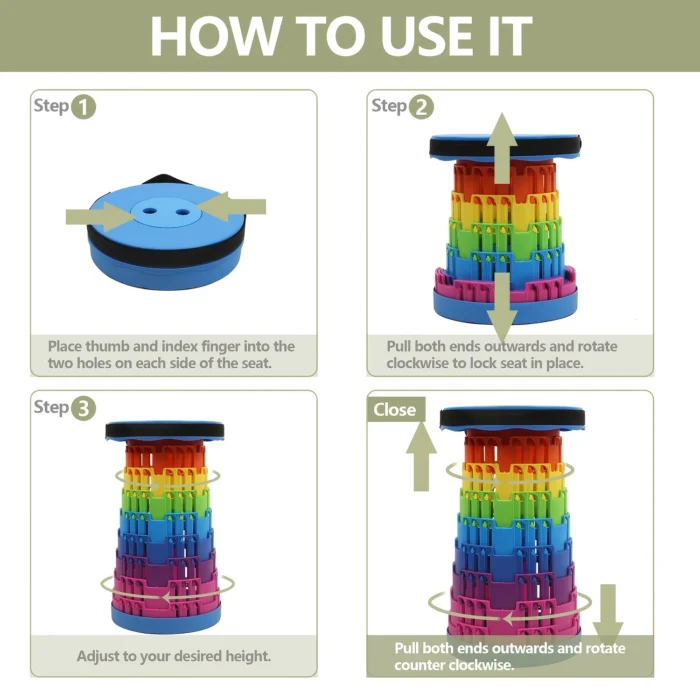 HOW TO USE IT

Step 1

Place thumb and index finger into the two holes on each side of the seat.

Step 2

Pull both ends outwards and rotate clockwise to lock seat in place.

Step 3

Adjust to your desired height.

Close

Pull both ends outwards and rotate counter clockwise.