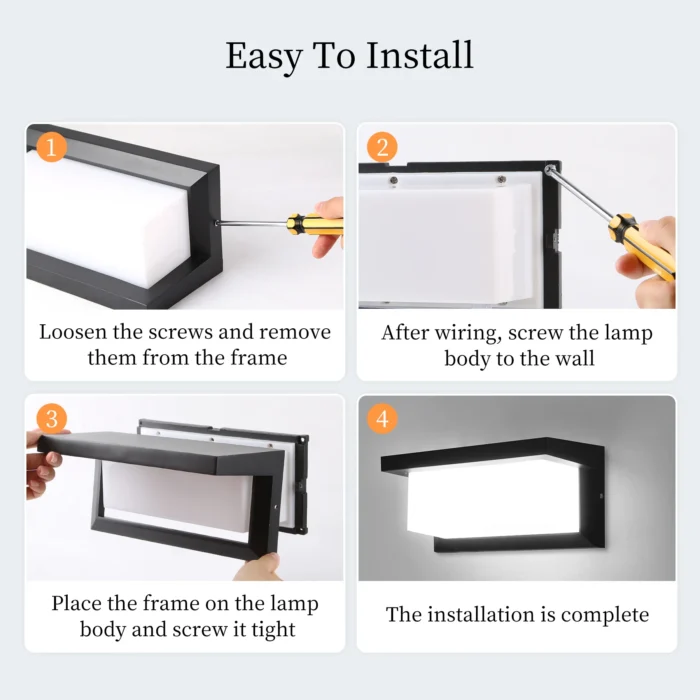 Easy To Install

1

Loosen the screws and remove them from the frame

2

After wiring, screw the lamp body to the wall

3

Place the frame on the lamp body and screw it tight

4

The installation is complete