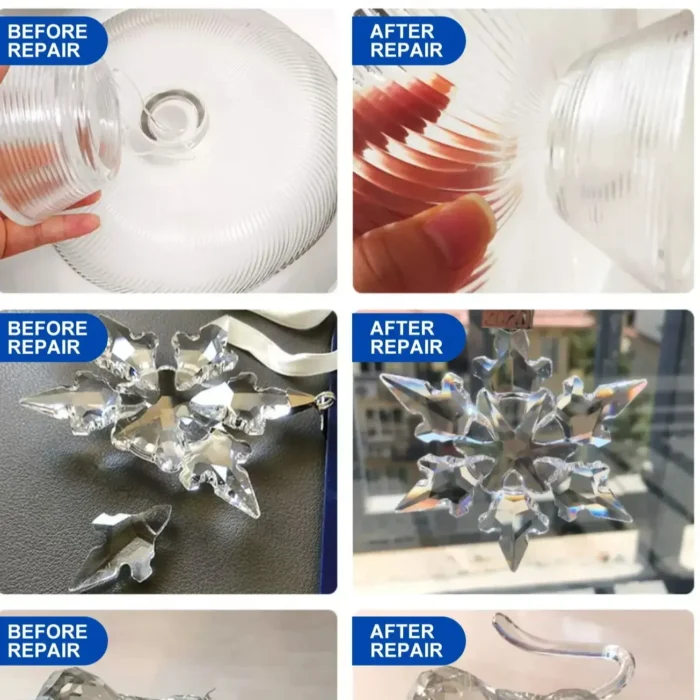 BEFORE REPAIR

AFTER REPAIR

BEFORE REPAIR

AFTER REPAIR

BEFORE REPAIR

AFTER REPAIR